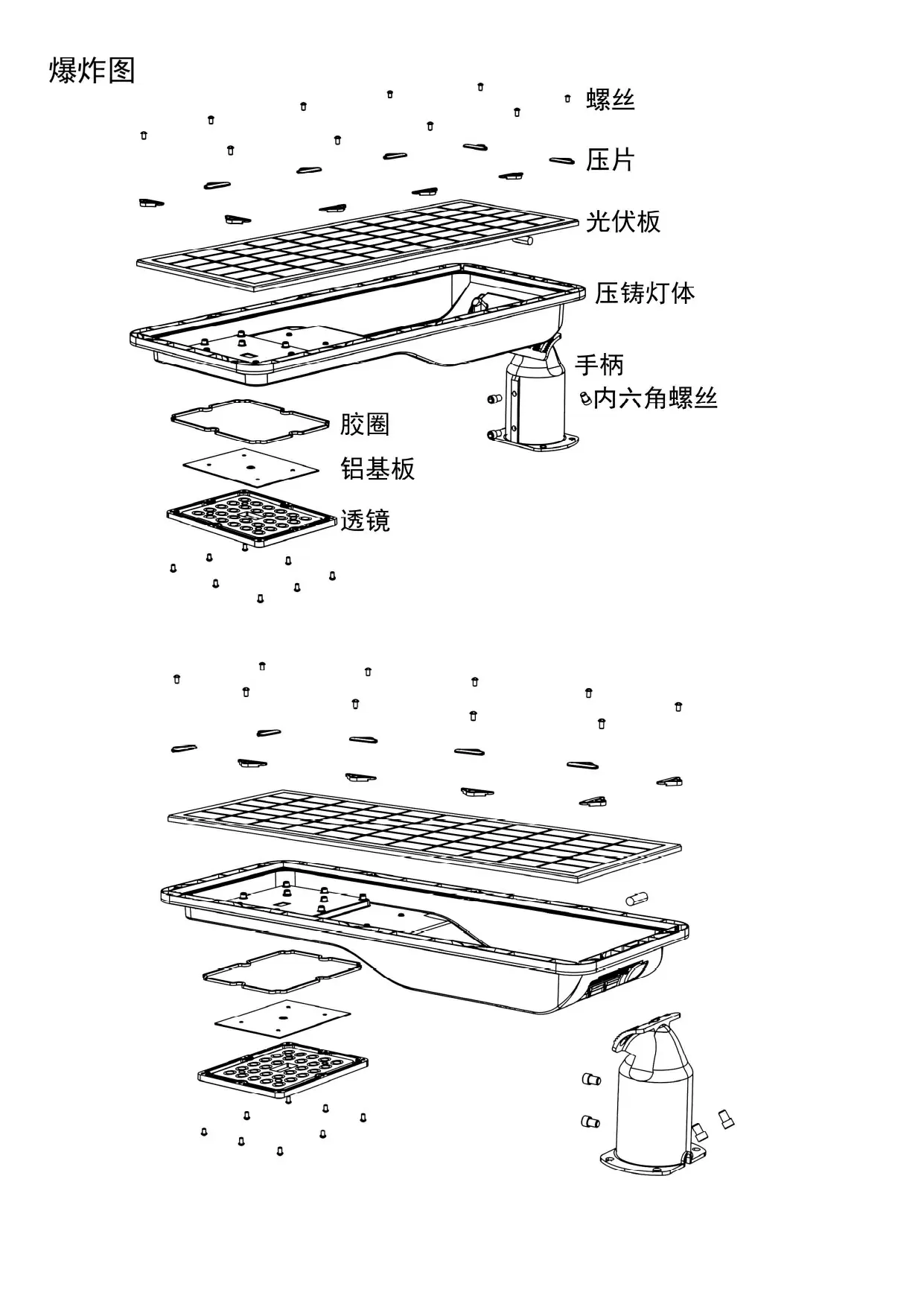 爆炸图

螺丝

压片

光伏板

压铸灯体

手柄

内六角螺丝

胶圈

铝基板

透镜