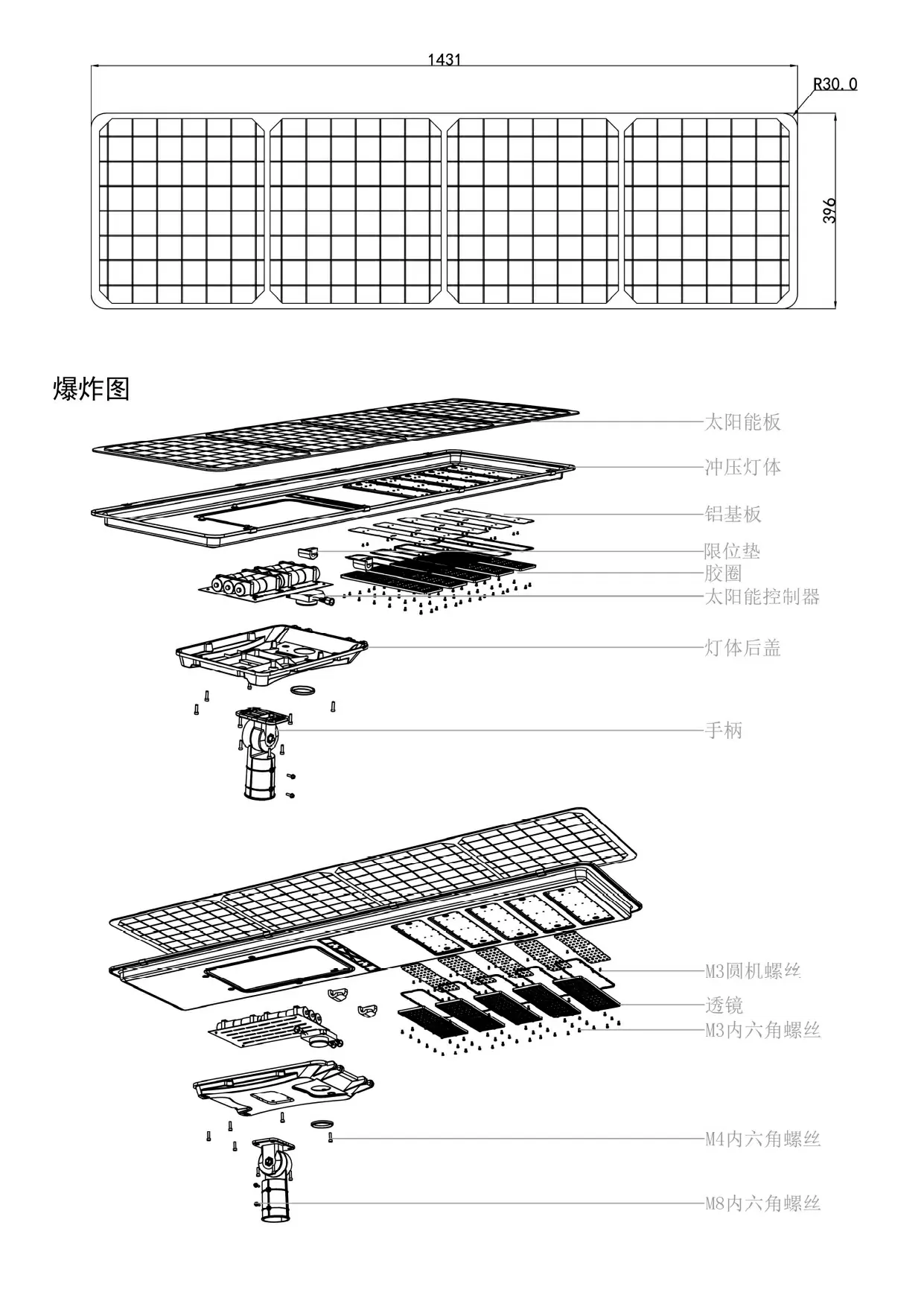 1431

R30.0

396

爆炸图

太阳能板

冲压灯体

铝基板

限位垫

胶圈

太阳能控制器

灯体后盖

手柄

M3圆机螺丝

透镜

M3内六角螺丝

M4内六角螺丝

M8内六角螺丝