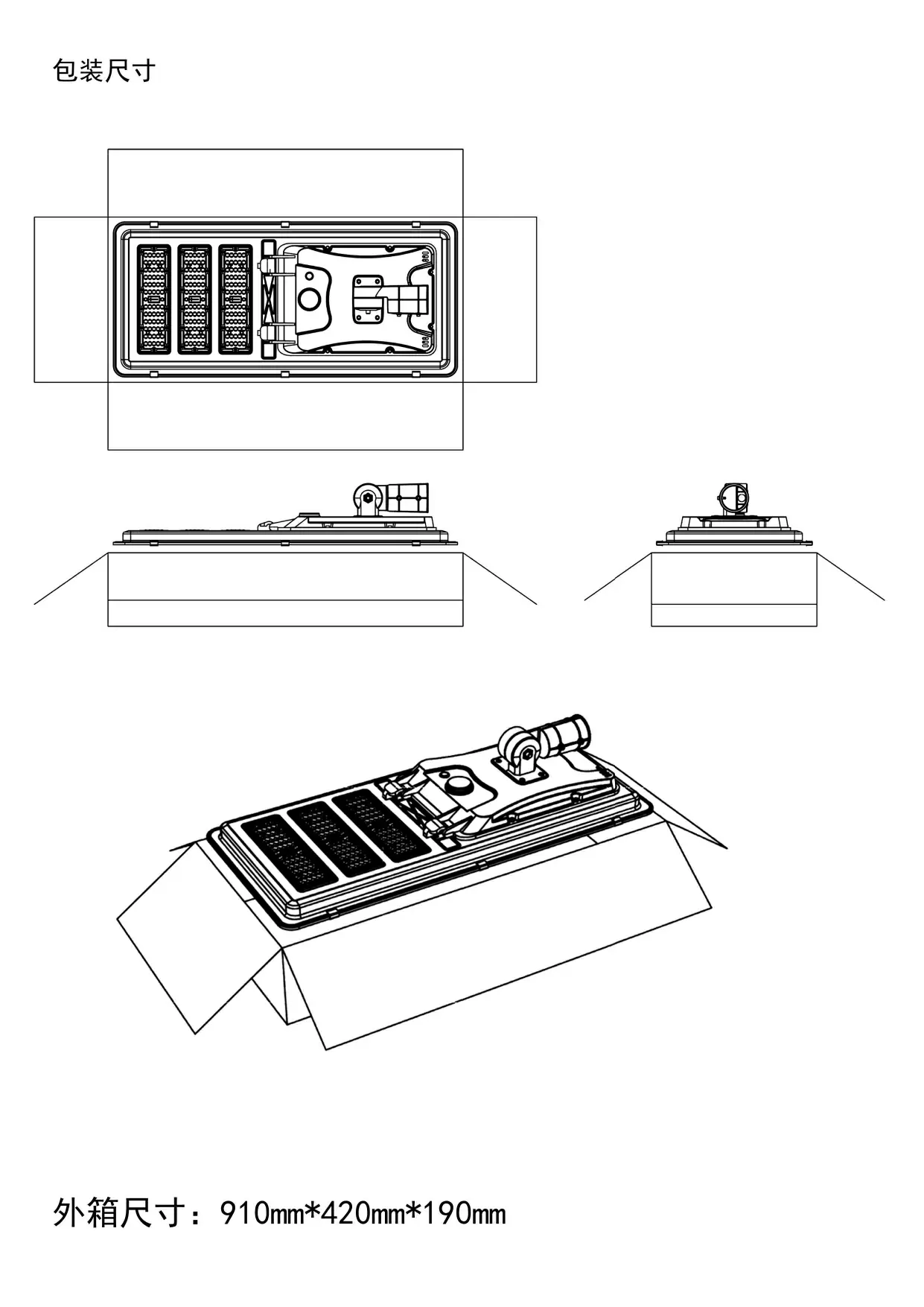 包装尺寸

外箱尺寸：910mm*420mm*190mm