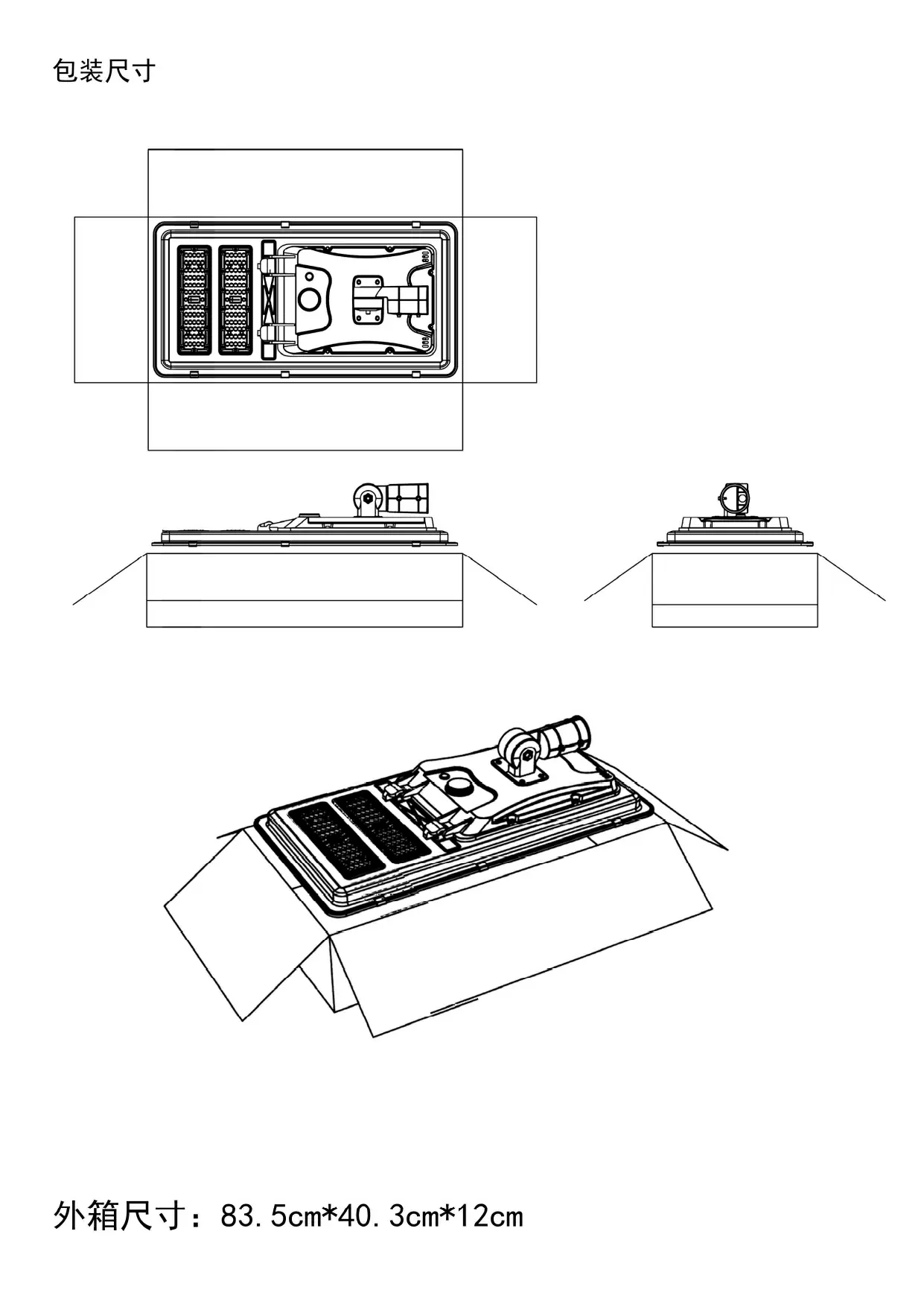 包装尺寸

外箱尺寸：83.5cm*40.3cm*12cm